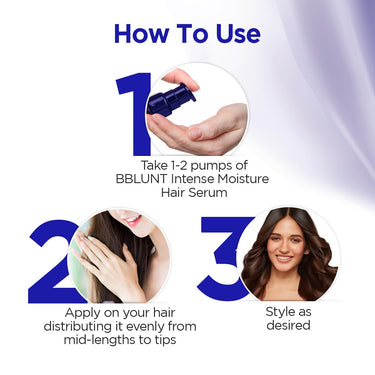 How To Use

1

Take 1-2 pumps of BBLUNT Intense Moisture Hair Serum

2

Apply on your hair distributing it evenly from mid-lengths to tips

3

Style as desired